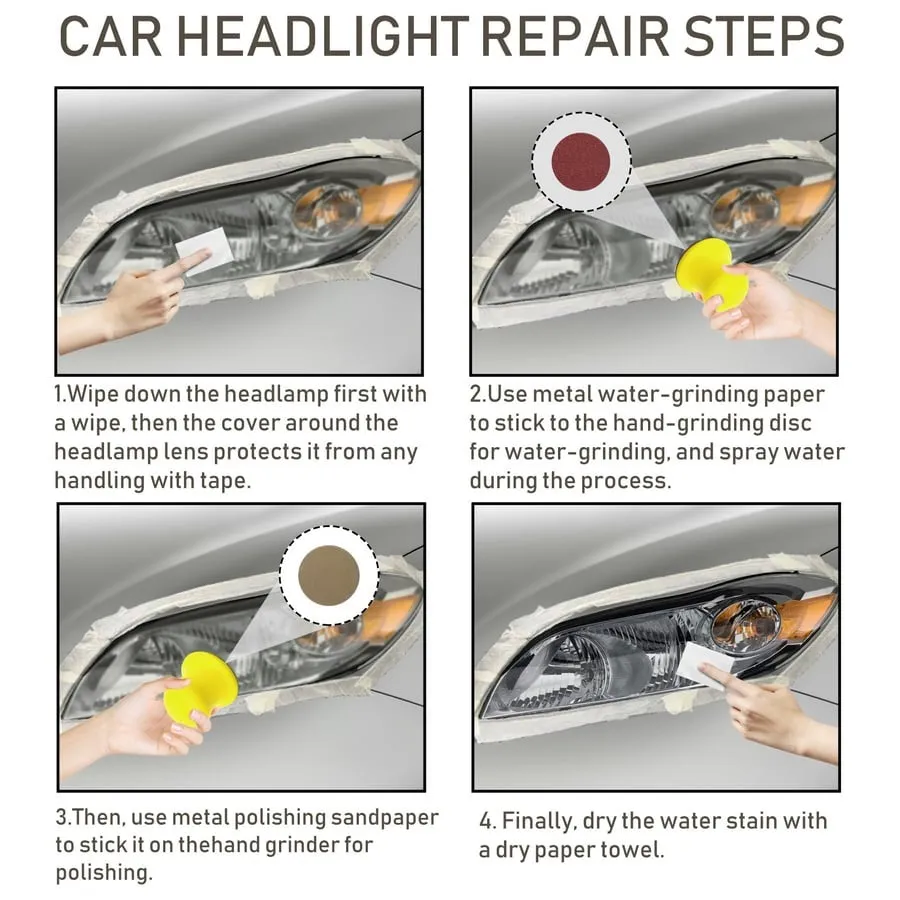 CAR HEADLIGHT REPAIR STEPS

1.Wipe down the headlamp first with a wipe, then the cover around the headlamp lens protects it from any handling with tape.

2.Use metal water-grinding paper to stick to the hand-grinding disc for water-grinding, and spray water during the process.

3.Then, use metal polishing sandpaper to stick it on thehand grinder for polishing.

4. Finally, dry the water stain with a dry paper towel.