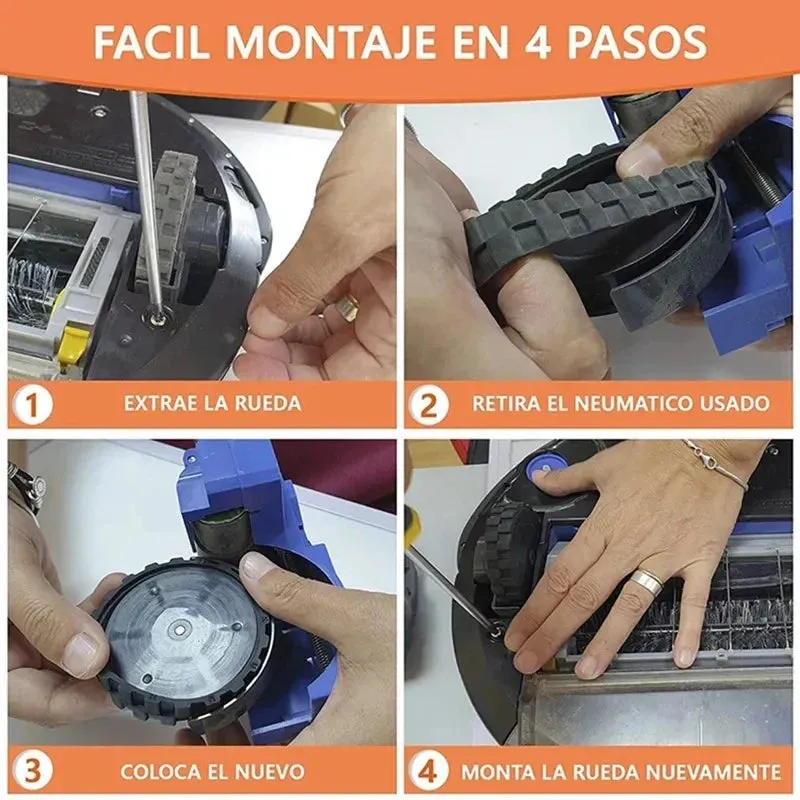 FACIL MONTAJE EN 4 PASOS

1 EXTRAE LA RUEDA

2 RETIRA EL NEUMATICO USADO

3 COLOCA EL NUEVO

4 MONTA LA RUEDA NUEVAMENTE